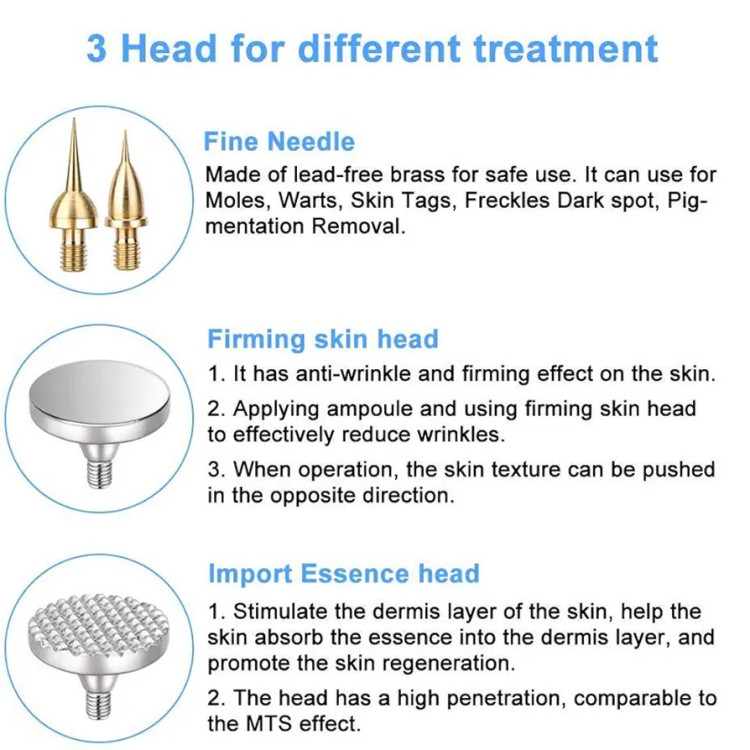 3 Head for different treatment

Fine Needle
Made of lead-free brass for safe use. It can use for Moles, Warts, Skin Tags, Freckles Dark spot, Pigmentation Removal.

Firming skin head
1. It has anti-wrinkle and firming effect on the skin.
2. Applying ampoule and using firming skin head to effectively reduce wrinkles.
3. When operation, the skin texture can be pushed in the opposite direction.

Import Essence head
1. Stimulate the dermis layer of the skin, help the skin absorb the essence into the dermis layer, and promote the skin regeneration.
2. The head has a high penetration, comparable to the MTS effect.